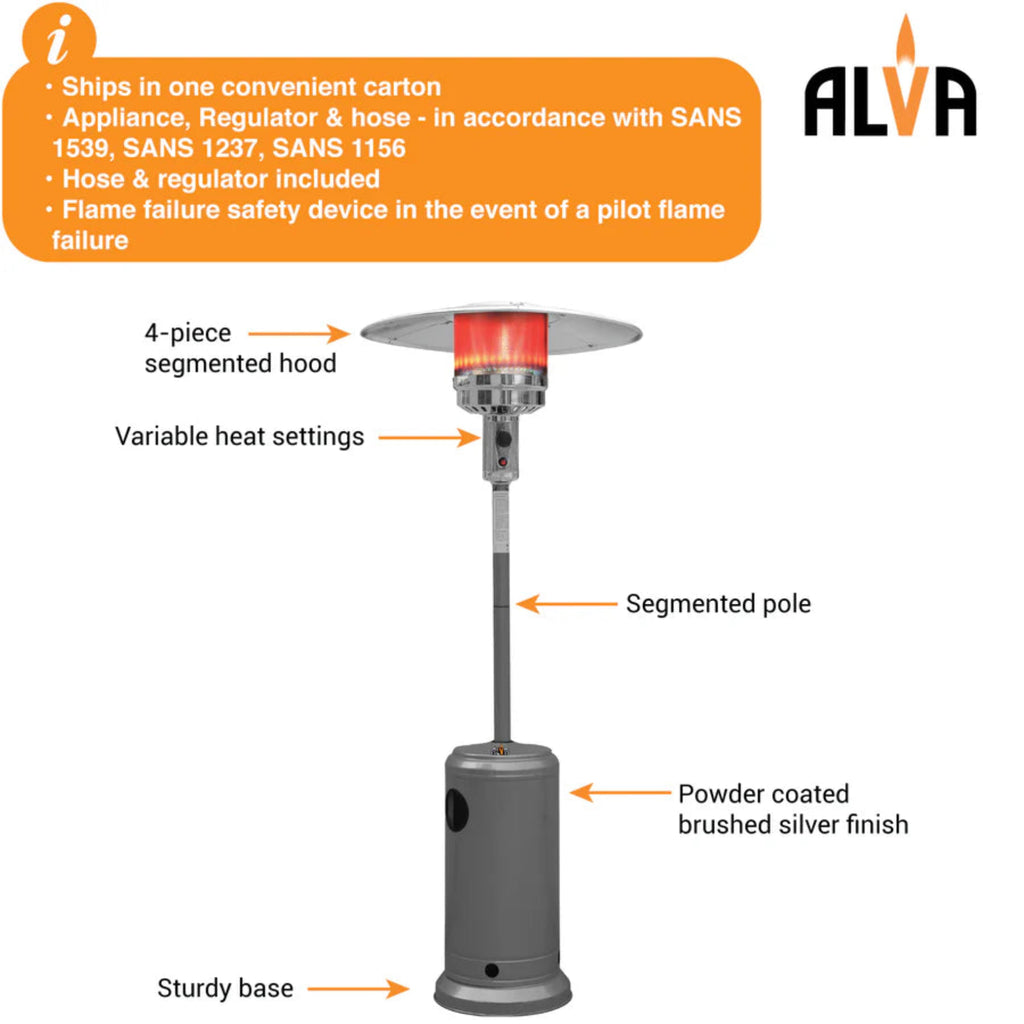 i

• Ships in one convenient carton
• Appliance, Regulator & hose - in accordance with SANS 1539, SANS 1237, SANS 1156
• Hose & regulator included
• Flame failure safety device in the event of a pilot flame failure

ALVA

4-piece segmented hood

Variable heat settings

Segmented pole

Powder coated brushed silver finish

Sturdy base