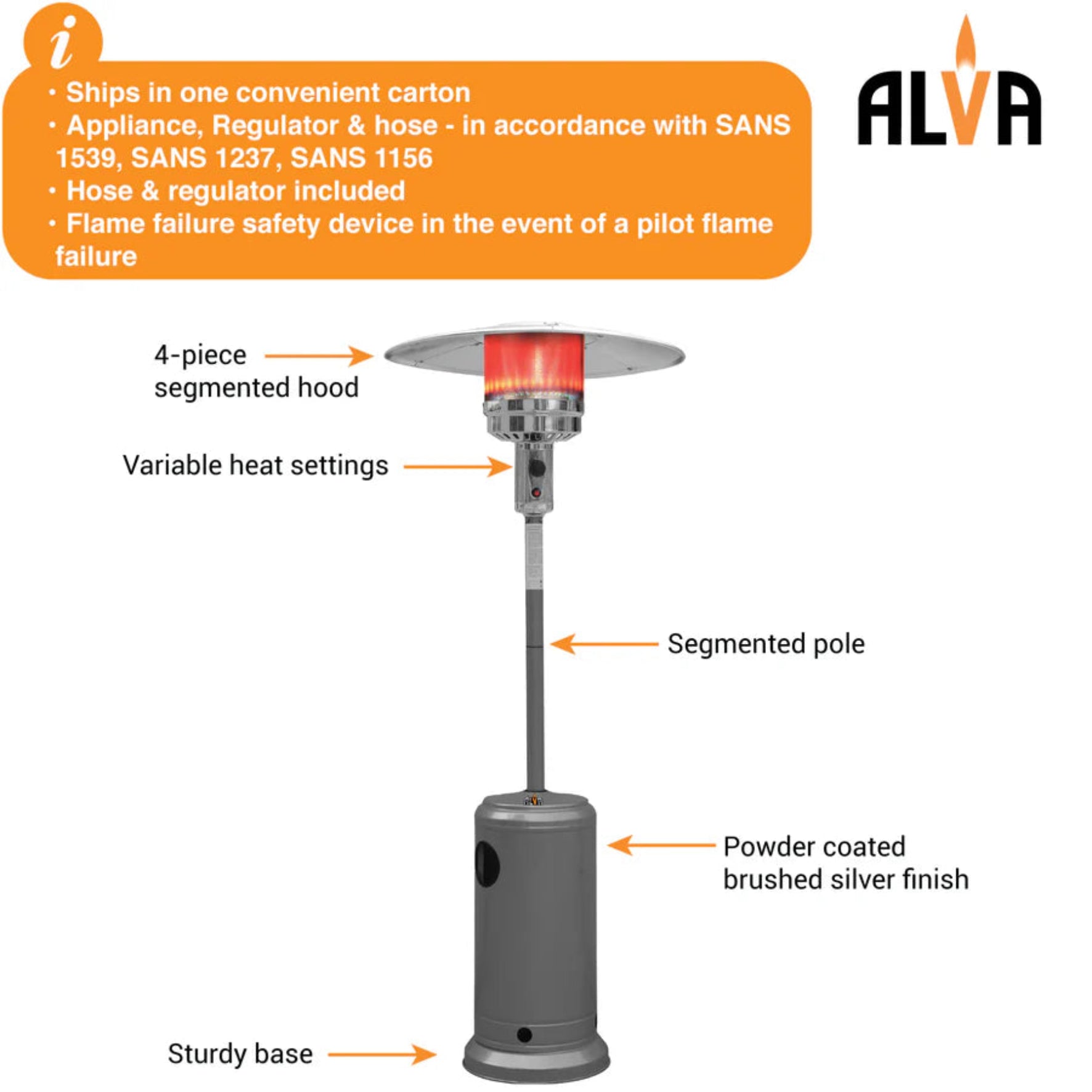 i

• Ships in one convenient carton
• Appliance, Regulator & hose - in accordance with SANS 1539, SANS 1237, SANS 1156
• Hose & regulator included
• Flame failure safety device in the event of a pilot flame failure

ALVA

4-piece segmented hood

Variable heat settings

Segmented pole

Powder coated brushed silver finish

Sturdy base