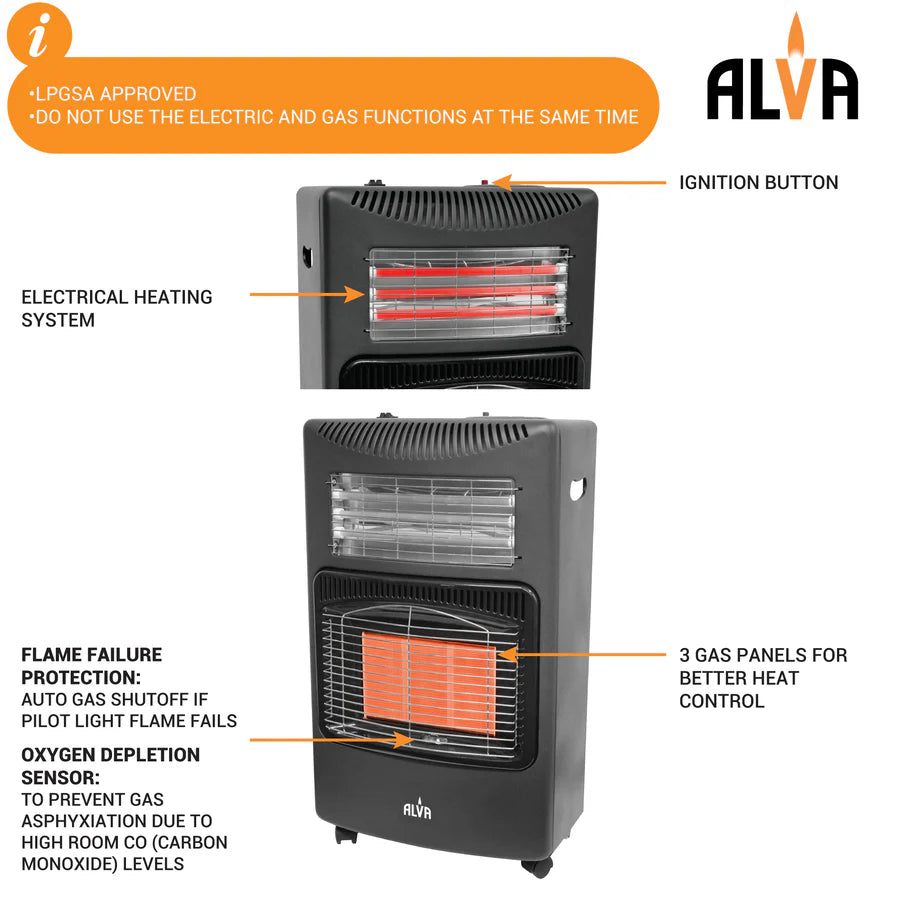 i

•LPGSA APPROVED
•DO NOT USE THE ELECTRIC AND GAS FUNCTIONS AT THE SAME TIME

ALVA

IGNITION BUTTON

ELECTRICAL HEATING SYSTEM

FLAME FAILURE PROTECTION:
AUTO GAS SHUTOFF IF PILOT LIGHT FLAME FAILS

OXYGEN DEPLETION SENSOR:
TO PREVENT GAS ASPHYXIATION DUE TO HIGH ROOM CO (CARBON MONOXIDE) LEVELS

3 GAS PANELS FOR BETTER HEAT CONTROL

ALVA